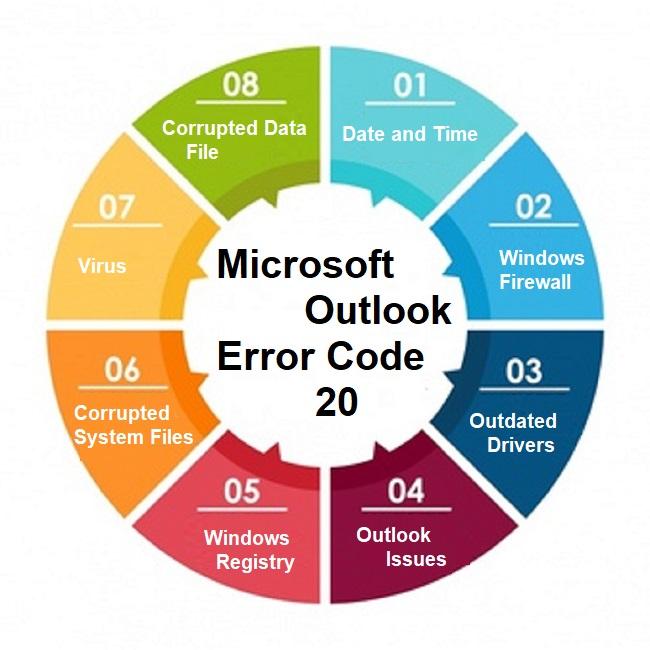 Microsoft Outlook Error Code 20

01
Date and Time

02
Windows Firewall

03
Outdated Drivers

04
Outlook Issues

05
Windows Registry

06
Corrupted System Files

07
Virus

08
Corrupted Data File